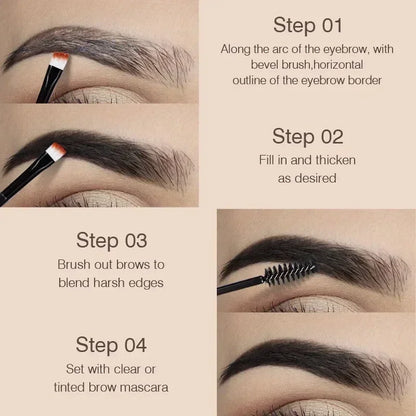 Step 01
Along the arc of the eyebrow, with bevel brush,horizontal outline of the eyebrow border

Step 02
Fill in and thicken as desired

Step 03
Brush out brows to blend harsh edges

Step 04
Set with clear or tinted brow mascara